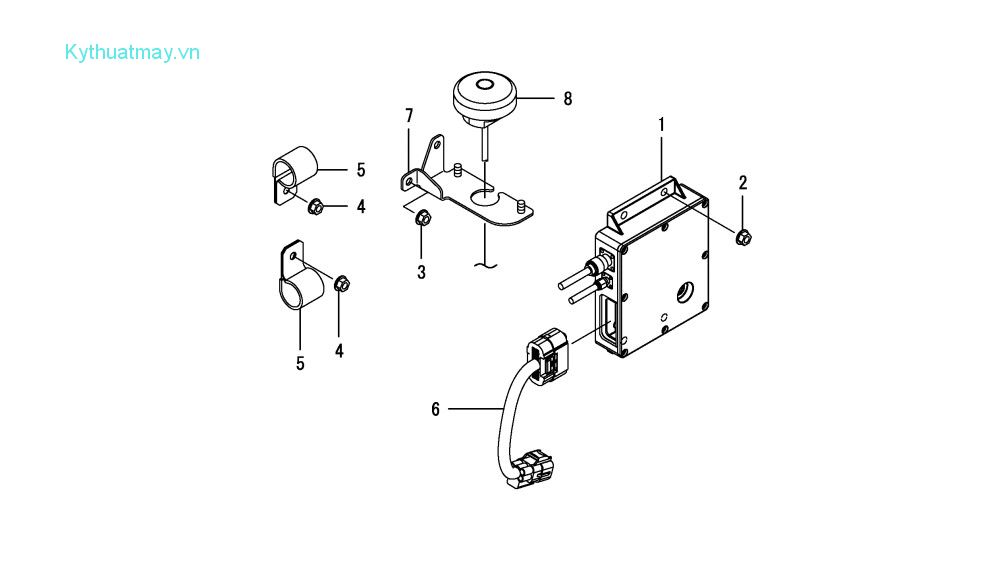 Kythuatmay.vn

8
7
1
5
2
4
3
5
4
6